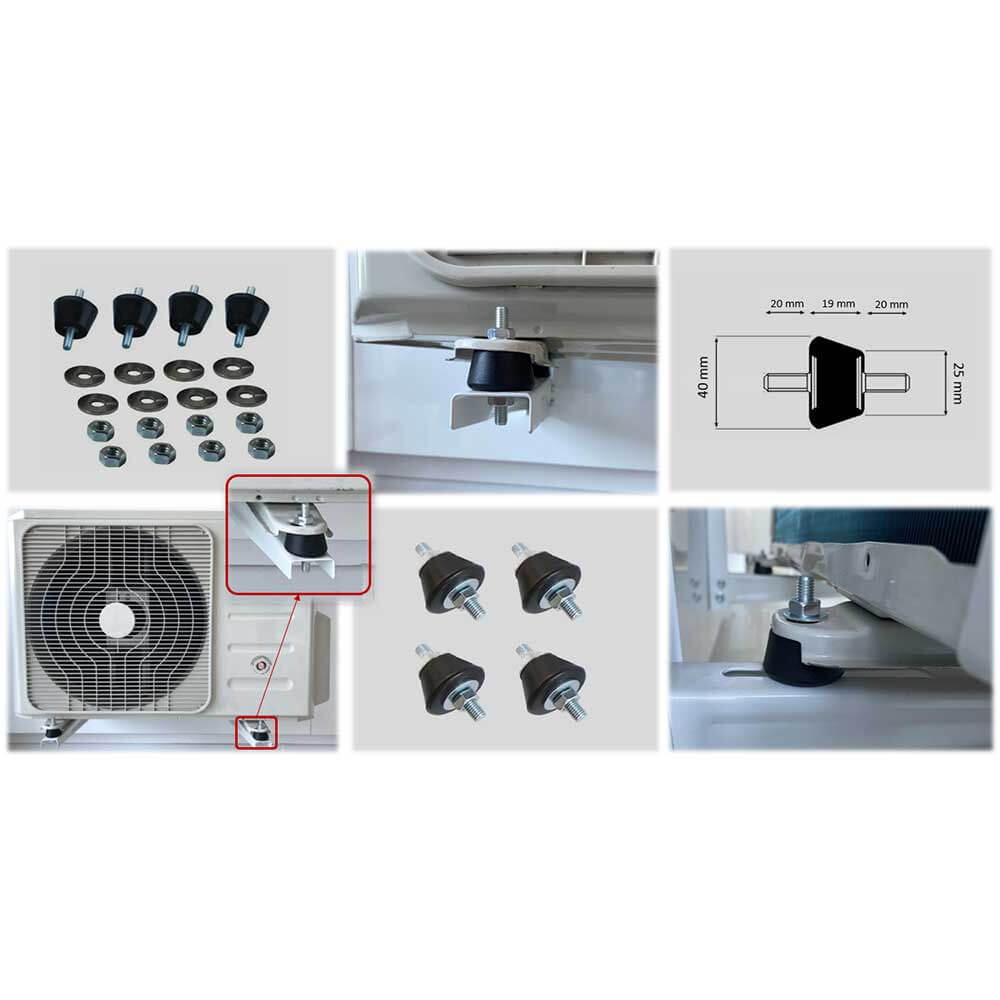 20 mm
19 mm
20 mm
40 mm
25 mm